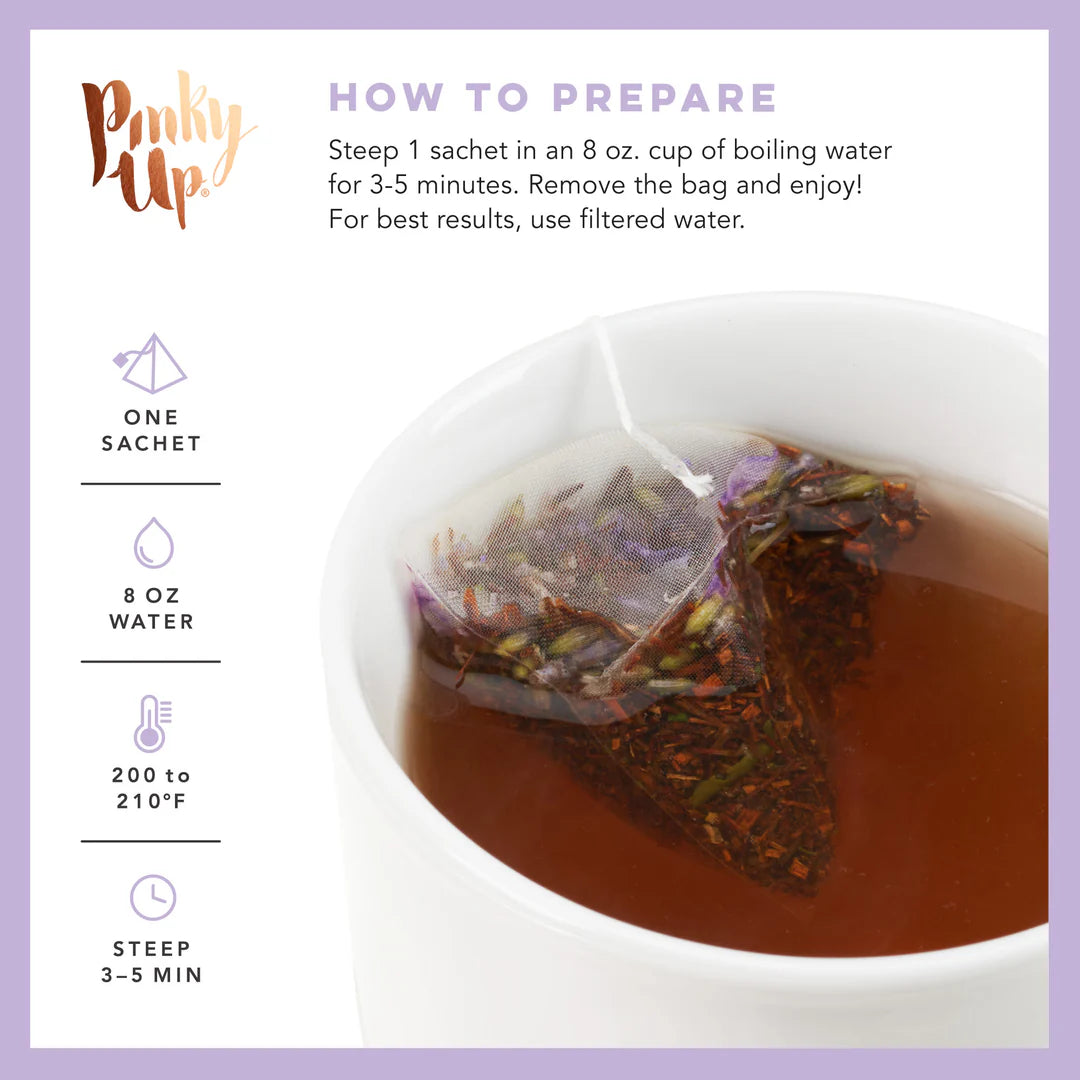 Pinky Up®

HOW TO PREPARE

Steep 1 sachet in an 8 oz. cup of boiling water for 3-5 minutes. Remove the bag and enjoy! For best results, use filtered water.

ONE SACHET

8 OZ WATER

200 to 210°F

STEEP 3–5 MIN